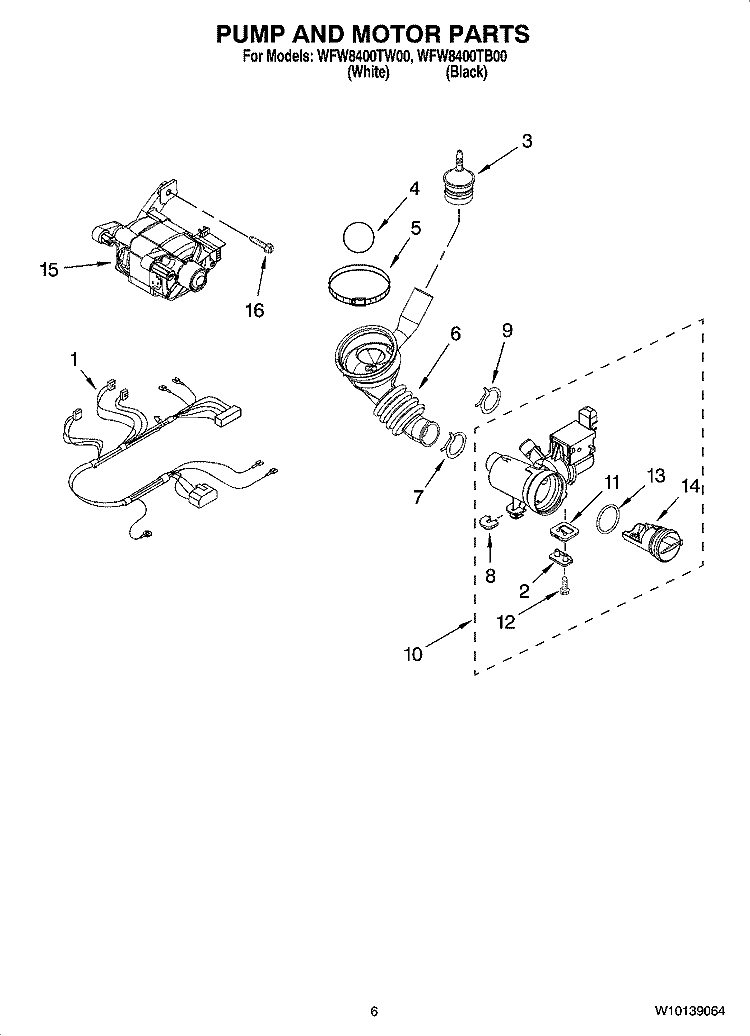 PUMP AND MOTOR PARTS
For Models: WFW8400TW00, WFW8400TB00
(White) (Black)

3
4
5
15
16
1
6
9
7
11
13
14
8
2
12
10

6
W10139064