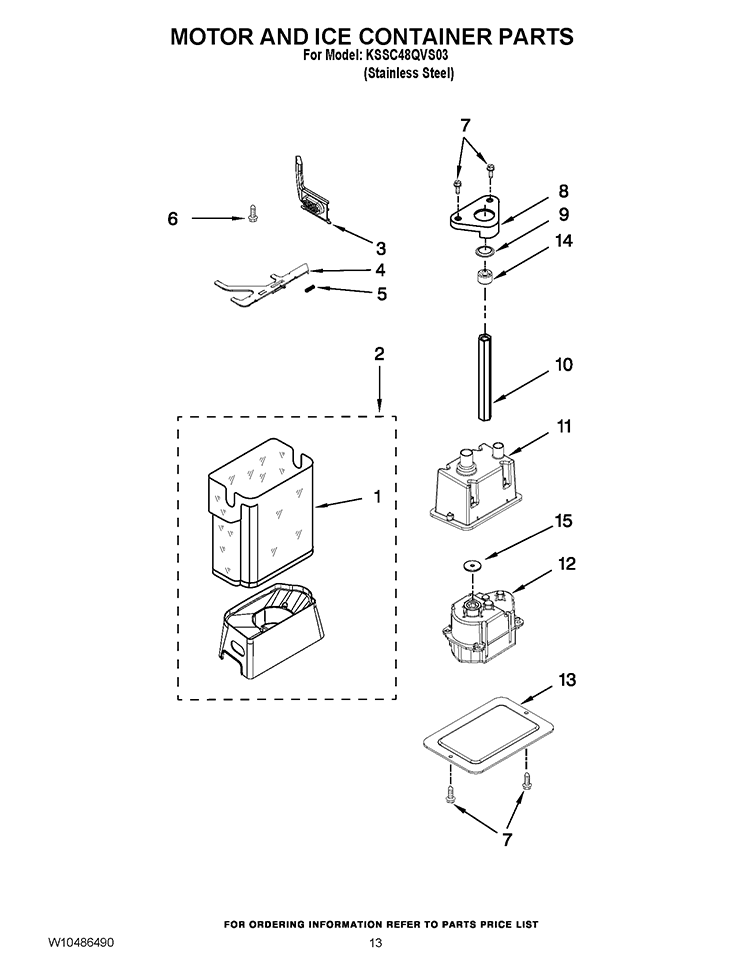 MOTOR AND ICE CONTAINER PARTS
For Model: KSSC48QVS03
(Stainless Steel)

7
8
9
14
6
3
4
5
2
10
11
1
15
12
13
7

FOR ORDERING INFORMATION REFER TO PARTS PRICE LIST
W10486490
13