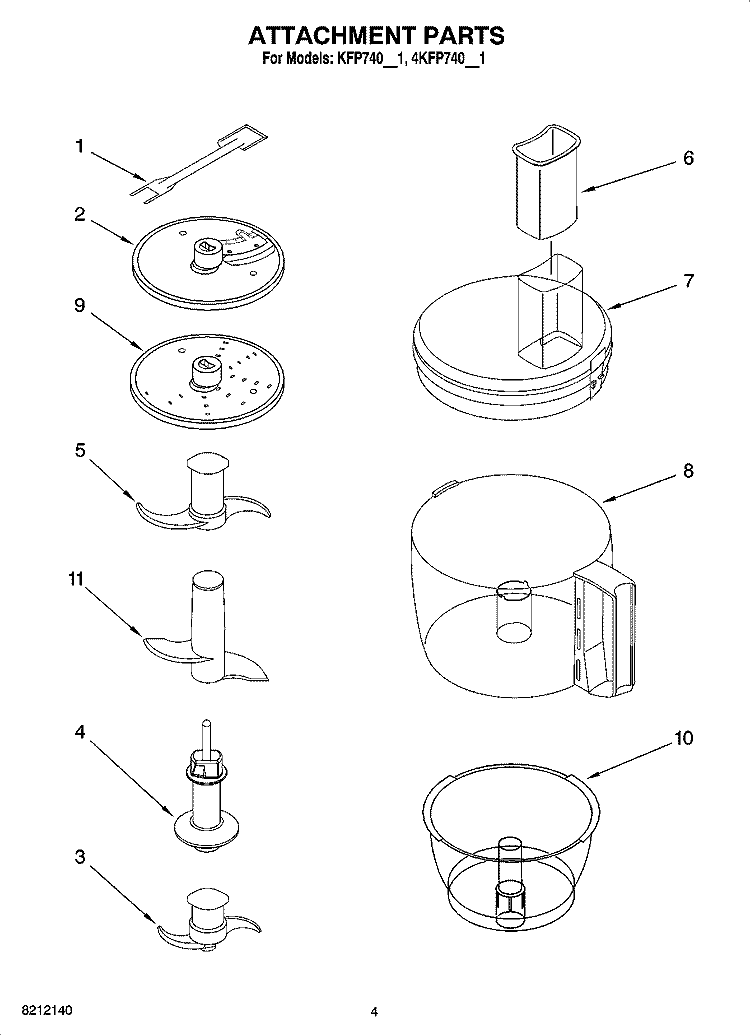 ATTACHMENT PARTS
For Models: KFP740__1, 4KFP740__1

1
2
9
5
11
4
3
6
7
8
10

8212140

4