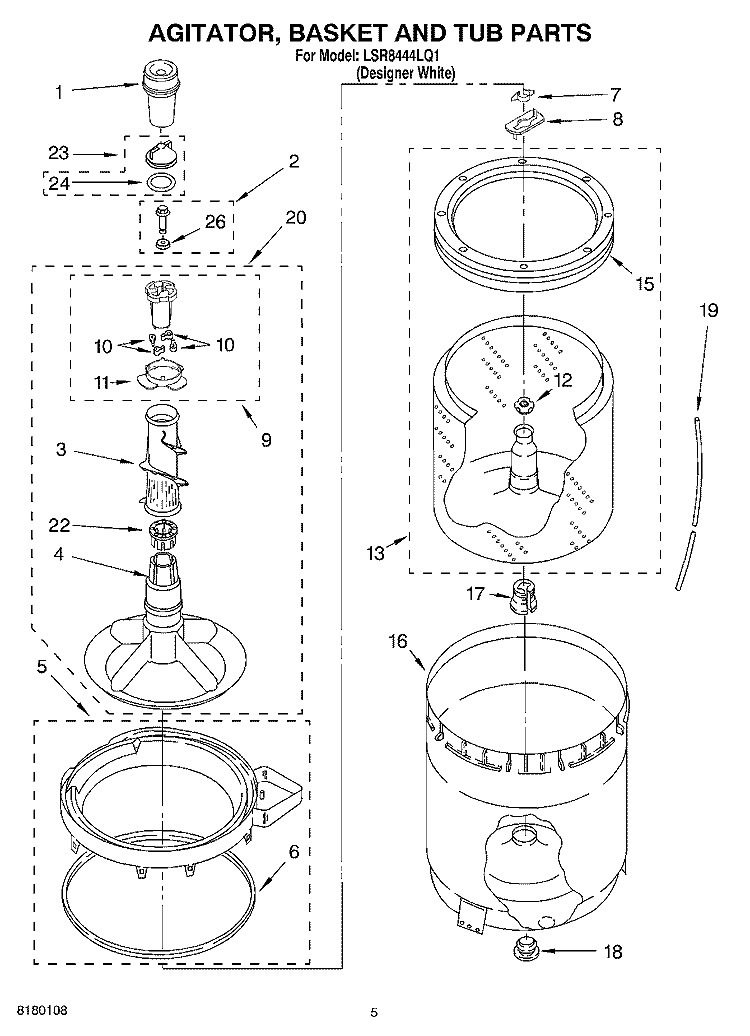 AGITATOR, BASKET AND TUB PARTS
For Model: LSR8444LQ1
(Designer White)

1
23
24
2
26
20
10
10
11
9
3
22
4
5
6
7
8
15
19
12
13
17
16
18

8180108
5