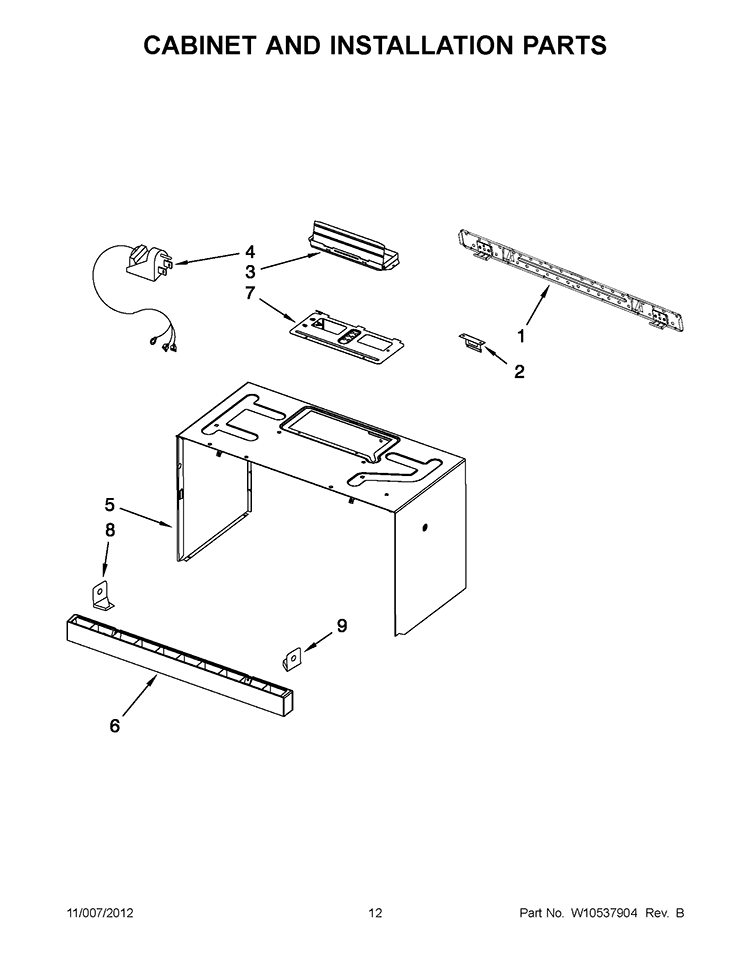 CABINET AND INSTALLATION PARTS

4
3
7
1
2
5
8
9
6

11/007/2012 12 Part No. W10537904 Rev. B