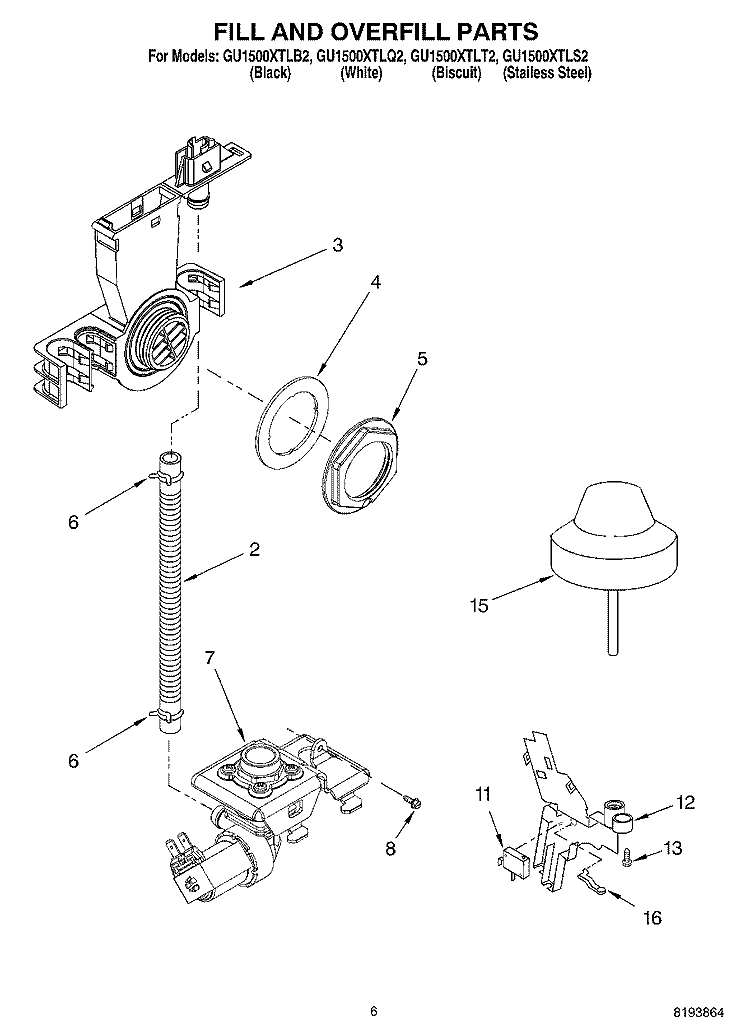 FILL AND OVERFILL PARTS

For Models: GU1500XTLB2, GU1500XTLQ2, GU1500XTLT2, GU1500XTLS2
(Black) (White) (Biscuit) (Stailess Steel)

3

4

5

6

2

15

7

6

8

11

12

13

16

6

8193864