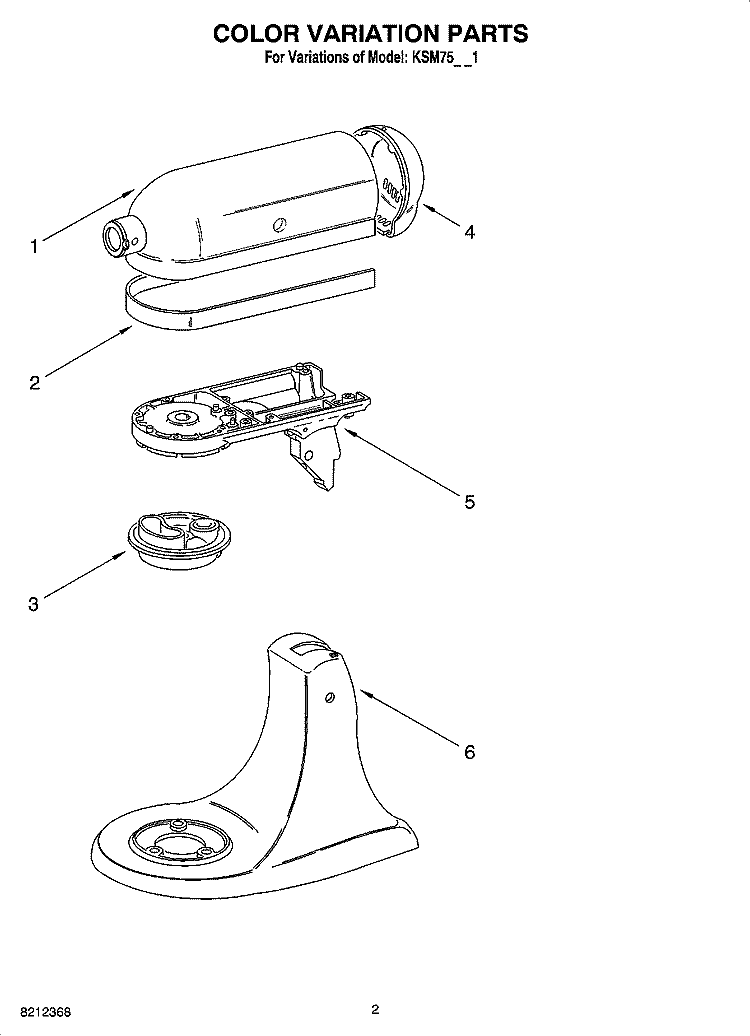 COLOR VARIATION PARTS
For Variations of Model: KSM75_ _1

1

4

2

5

3

6

8212368

2