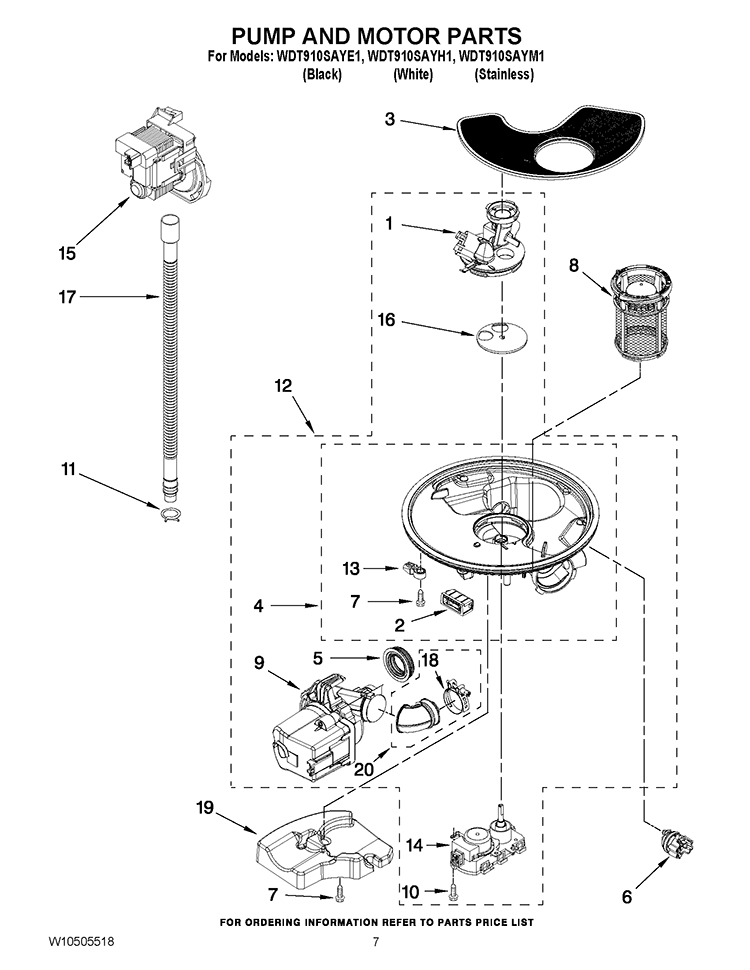 PUMP AND MOTOR PARTS
For Models: WDT910SAYE1, WDT910SAYH1, WDT910SAYM1
(Black) (White) (Stainless)

3
1
15
8
17
16
12
11
13
4
7
2
9
5
18
20
19
14
7
10
6

FOR ORDERING INFORMATION REFER TO PARTS PRICE LIST

W10505518 7