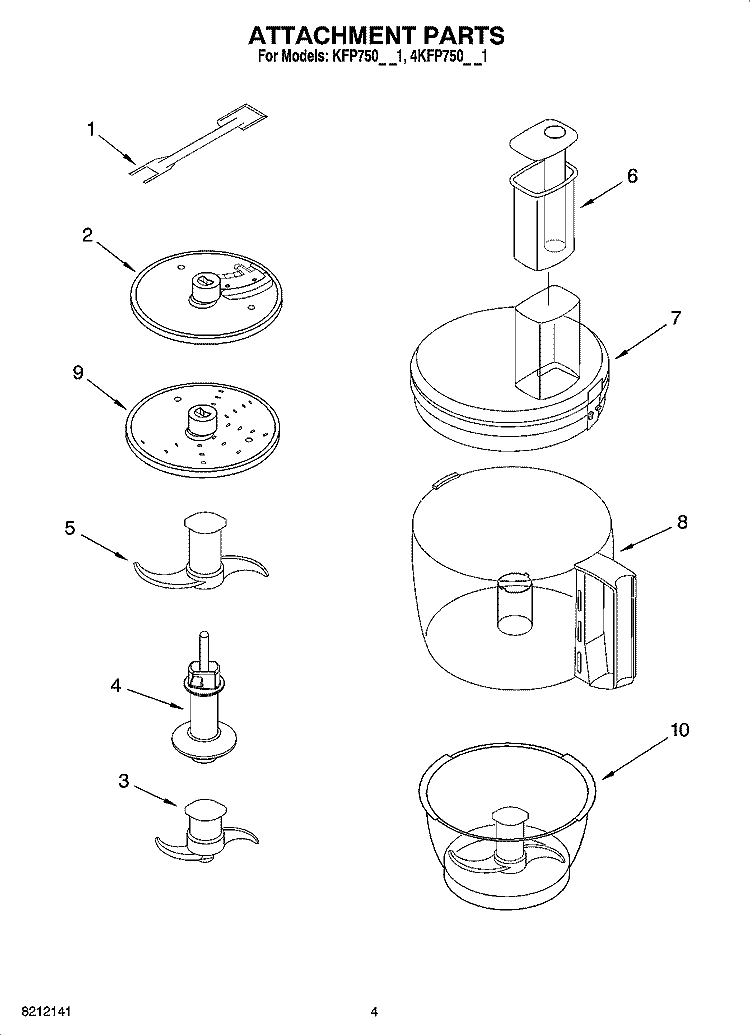 ATTACHMENT PARTS
For Models: KFP750_ _1, 4KFP750_ _1

1
2
9
5
4
3
6
7
8
10

8212141
4