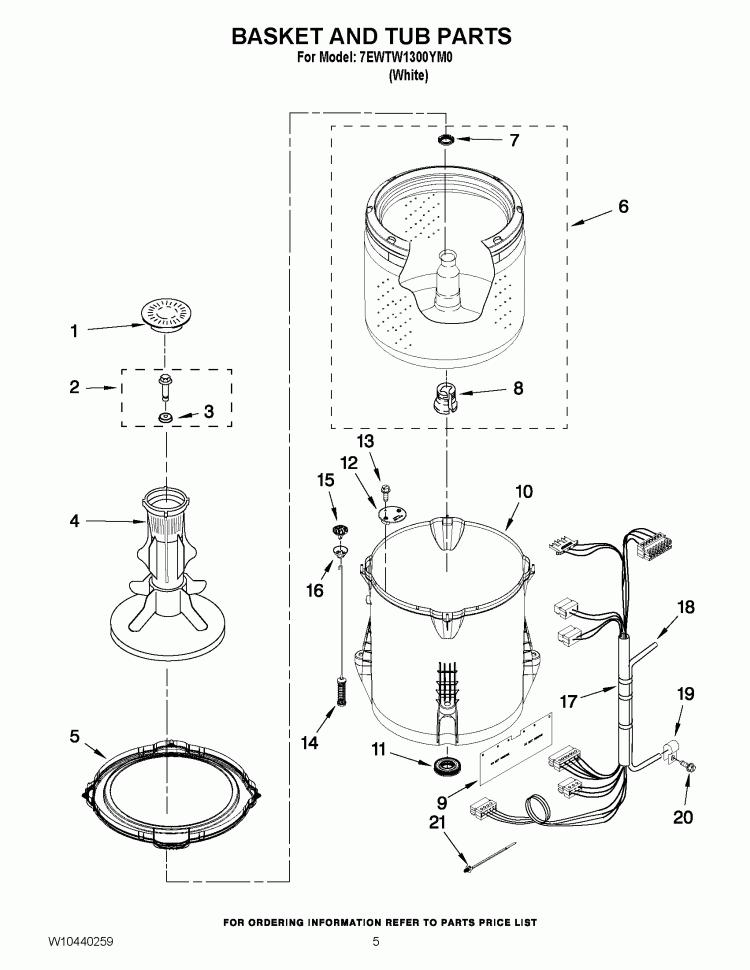 BASKET AND TUB PARTS
For Model: 7EWTW1300YM0
(White)

7
6
1
2
3
8
13
12
15
10
4
16
18
17
19
14
5
11
9
20
21

FOR ORDERING INFORMATION REFER TO PARTS PRICE LIST

W10440259

5