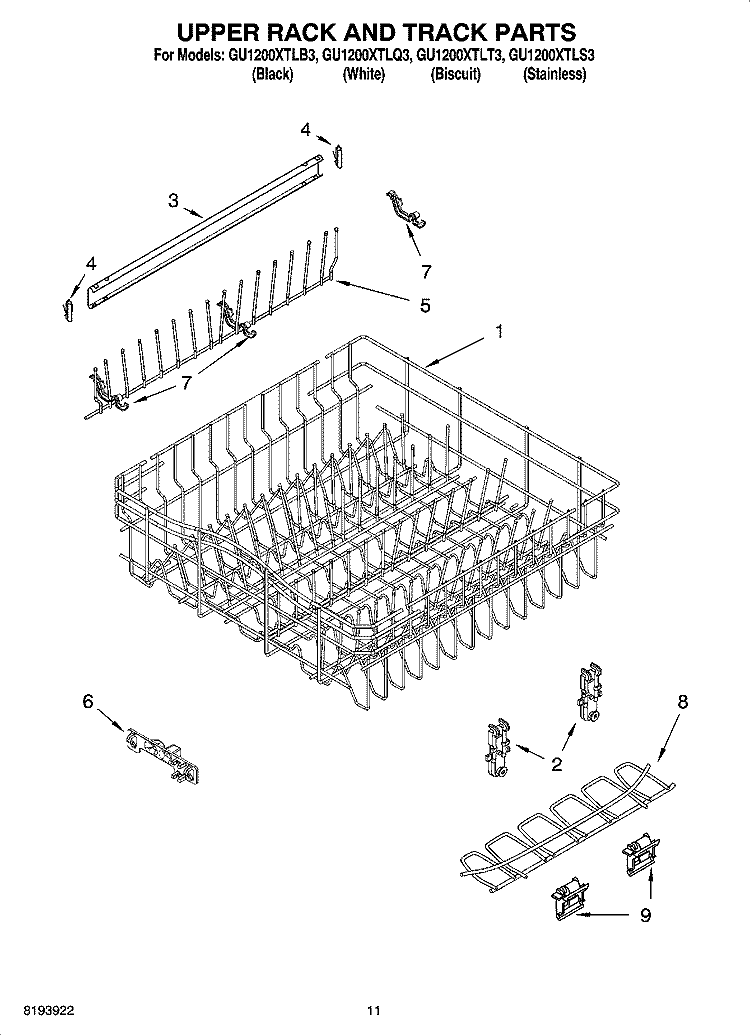 UPPER RACK AND TRACK PARTS

For Models: GU1200XTLB3, GU1200XTLQ3, GU1200XTLT3, GU1200XTLS3
(Black) (White) (Biscuit) (Stainless)

4

3

7

4

5

1

7

6

8

2

9

8193922

11