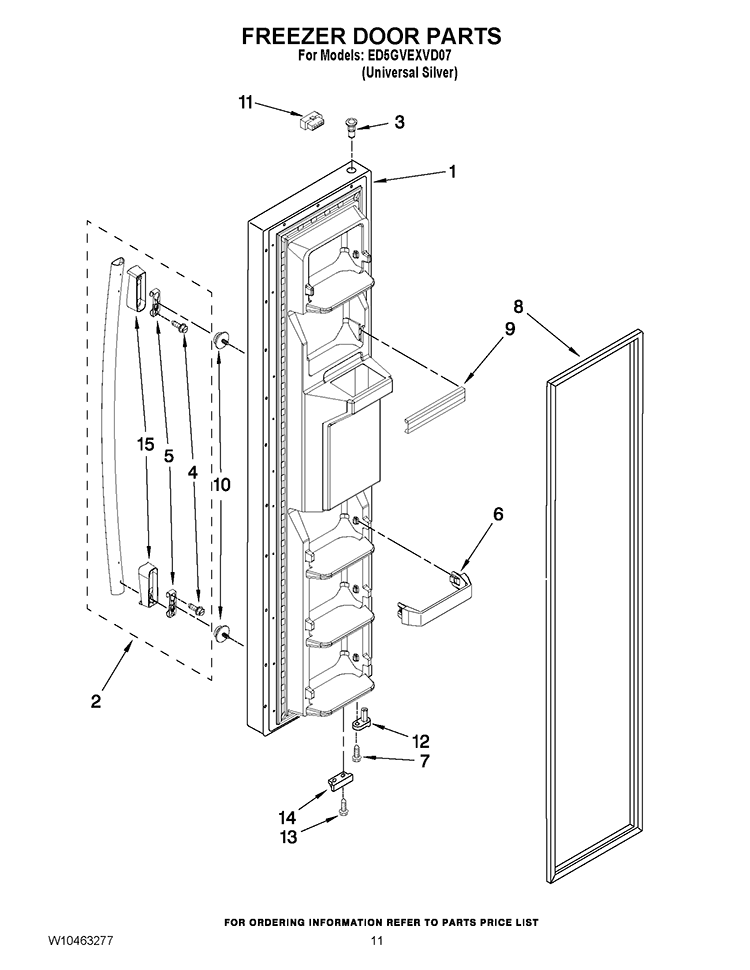 FREEZER DOOR PARTS
For Models: ED5GVEXVD07
(Universal Silver)

11
3
1
8
9
15
5
4
10
6
2
12
7
14
13

FOR ORDERING INFORMATION REFER TO PARTS PRICE LIST
W10463277
11