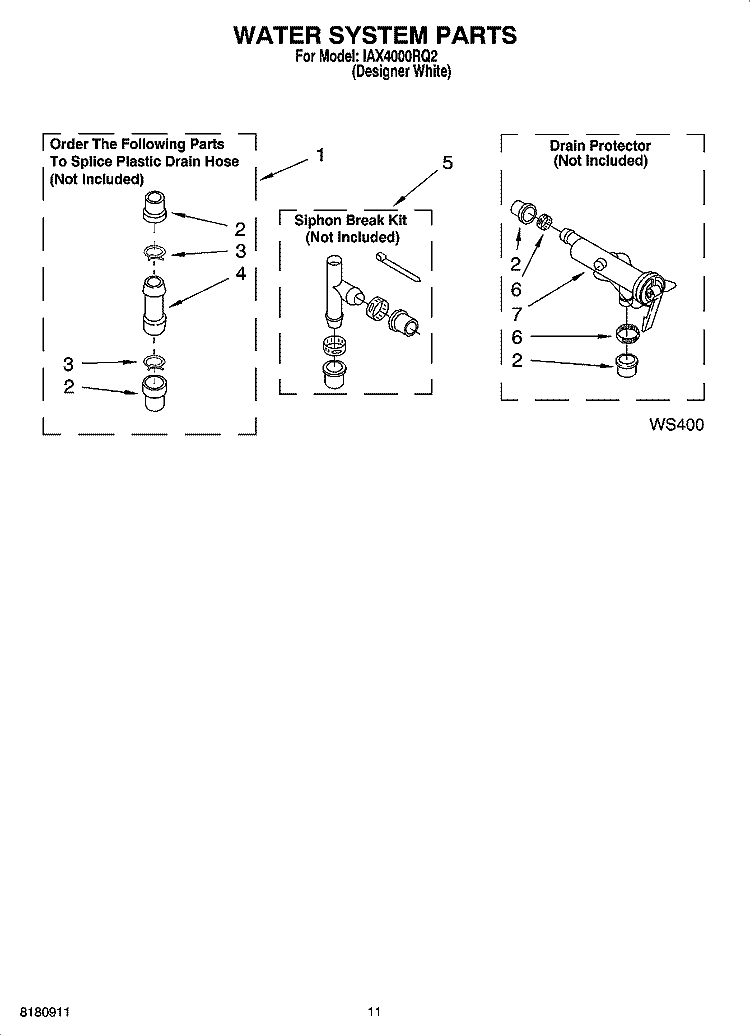 WATER SYSTEM PARTS
For Model: IAX4000RQ2
(Designer White)

Order The Following Parts To Splice Plastic Drain Hose (Not Included)

1

2
3
4

3
2

5

Siphon Break Kit (Not Included)

Drain Protector (Not Included)

2
6
7
6
2

WS400

8180911

11