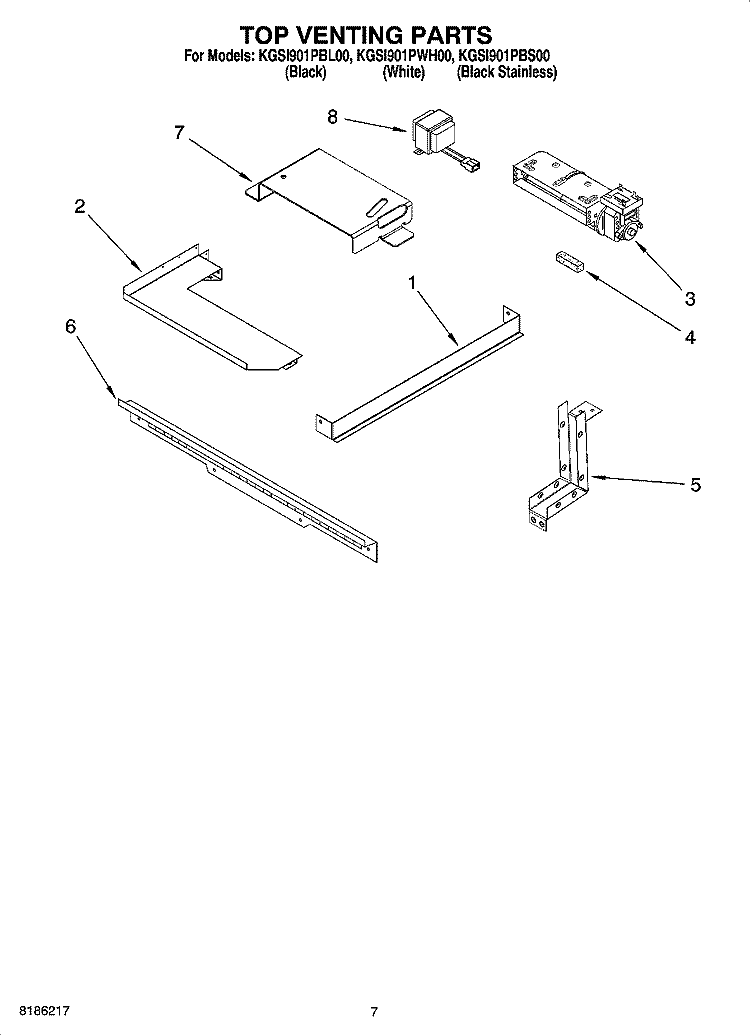 TOP VENTING PARTS

For Models: KGSI901PBL00, KGSI901PWH00, KGSI901PBS00
(Black) (White) (Black Stainless)

8

7

2

1

3

4

6

5

8186217

7