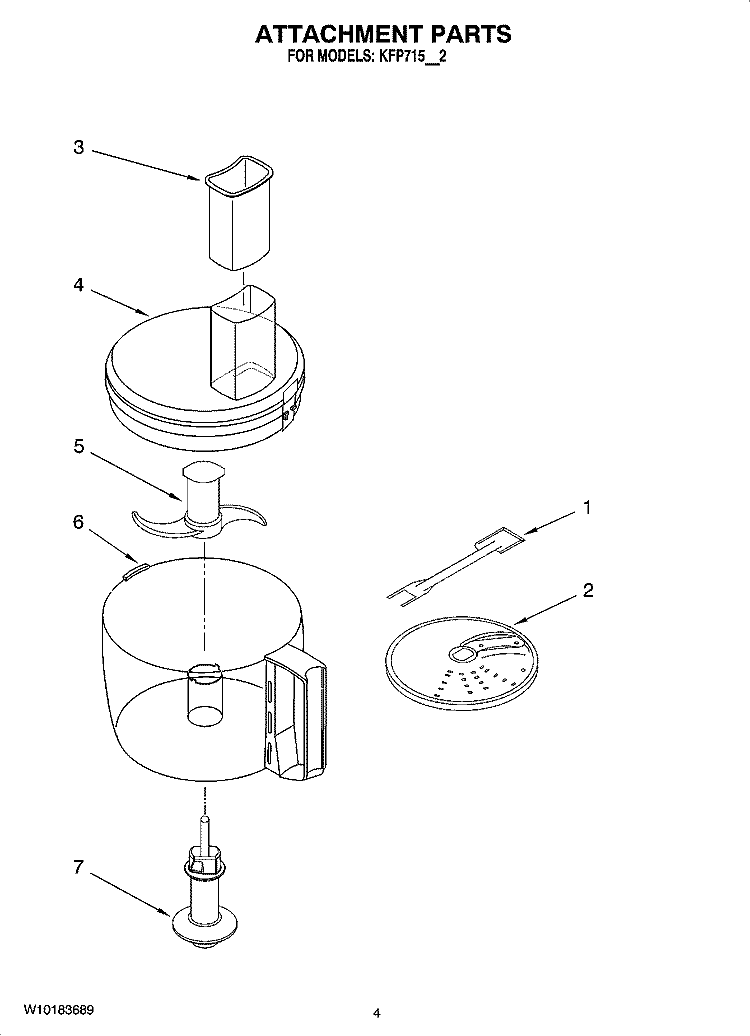 ATTACHMENT PARTS
FOR MODELS: KFP715__2

3

4

5

6

1

2

7

W10183689

4