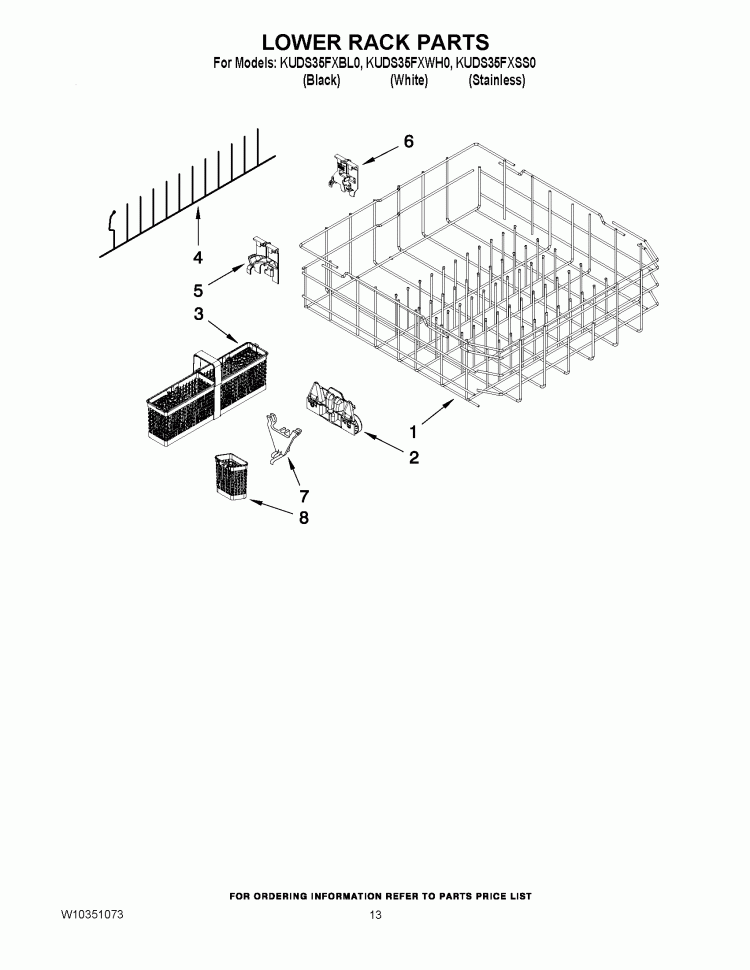 LOWER RACK PARTS
For Models: KUDS35FXBL0, KUDS35FXWH0, KUDS35FXSS0
(Black) (White) (Stainless)

6
4
5
3
1
2
7
8

FOR ORDERING INFORMATION REFER TO PARTS PRICE LIST
W10351073 13