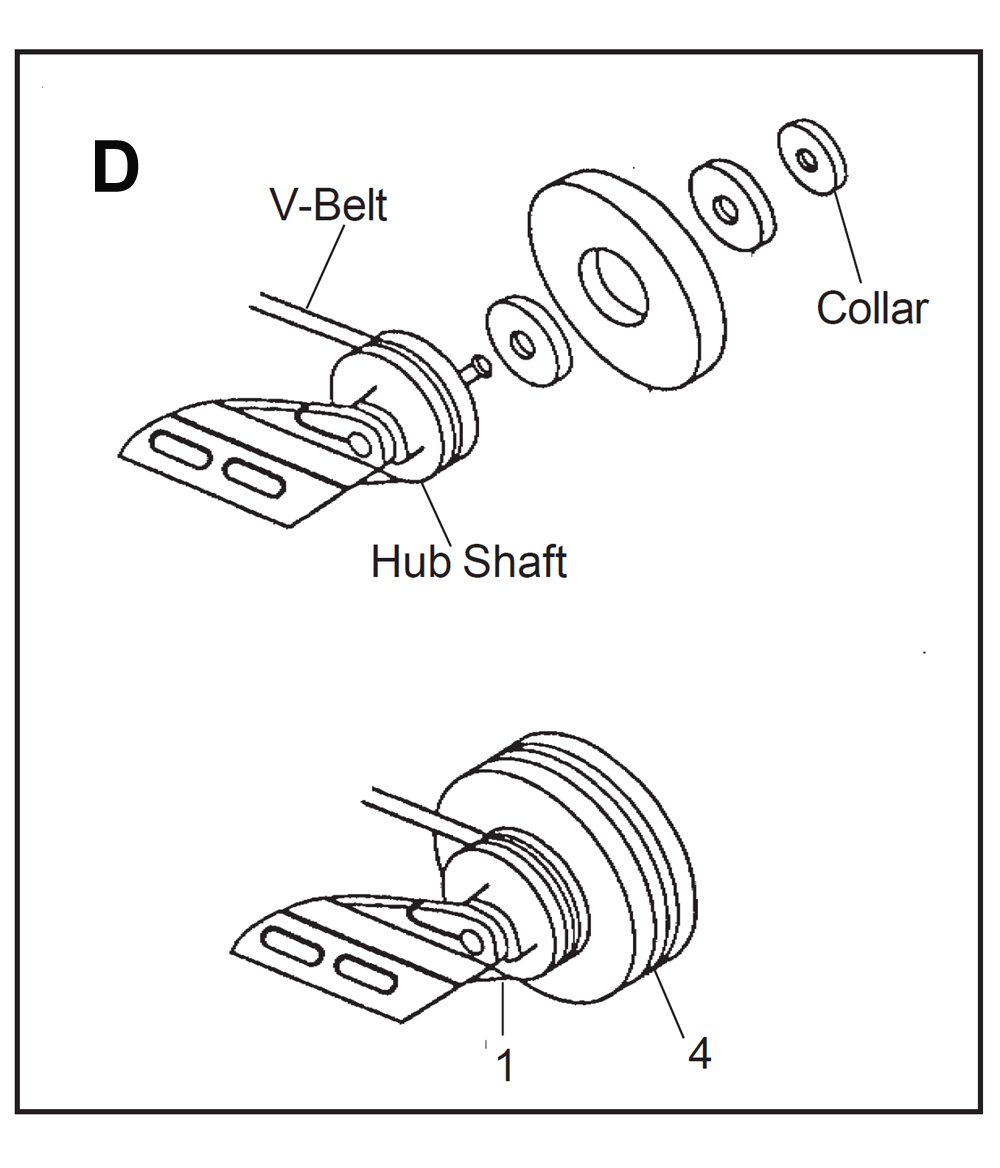 D

V-Belt

Collar

Hub Shaft

1

4