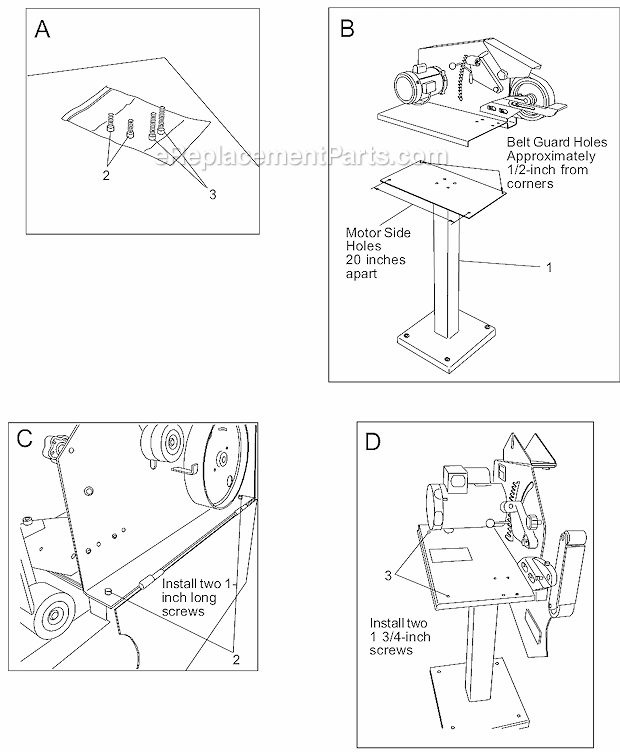 A

2

3

eReplacementParts.com

B

Belt Guard Holes Approximately 1/2-inch from corners

Motor Side Holes 20 inches apart

1

C

Install two 1-inch long screws

2

D

3

Install two 1 3/4-inch screws